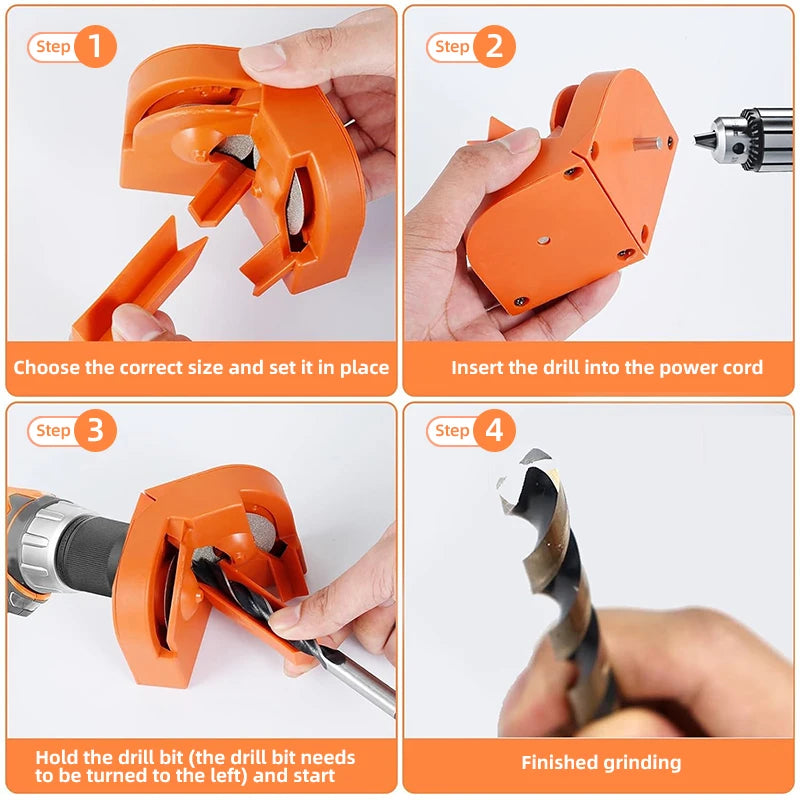 Step 1

Choose the correct size and set it in place

Step 2

Insert the drill into the power cord

Step 3

Hold the drill bit (the drill bit needs to be turned to the left) and start

Step 4

Finished grinding